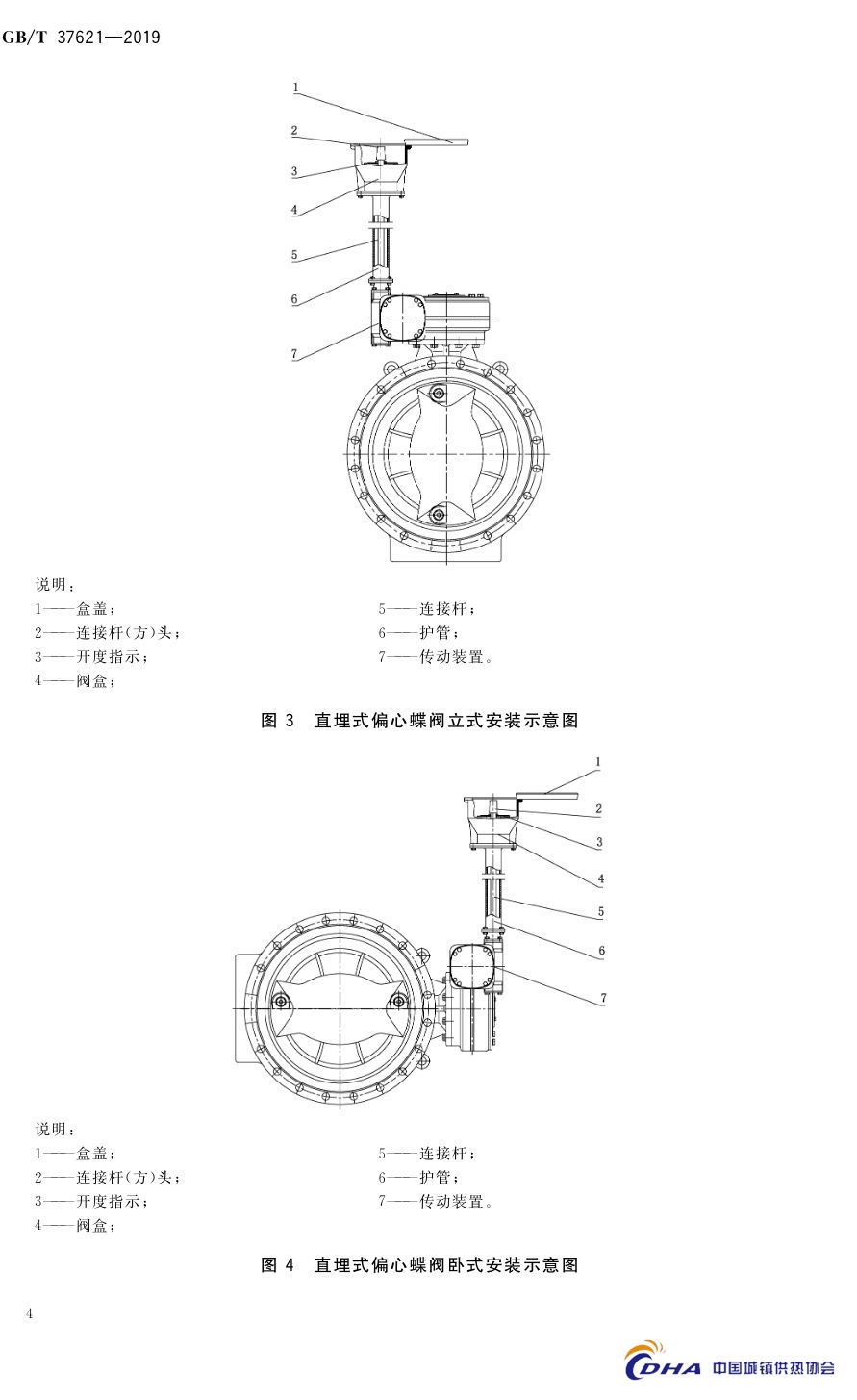 GB/T 37621—2019

1
2
3
4
5
6
7

说明：

1——盒盖；

2——连接杆(方)头；

3——开度指示；

4——阀盒；

5——连接杆；

6——护管；

7——传动装置。

图 3　直埋式偏心蝶阀立式安装示意图

1
2
3
4
5
6
7

说明：

1——盒盖；

2——连接杆(方)头；

3——开度指示；

4——阀盒；

5——连接杆；

6——护管；

7——传动装置。

图 4　直埋式偏心蝶阀卧式安装示意图

4

CDHA 中国城镇供热协会